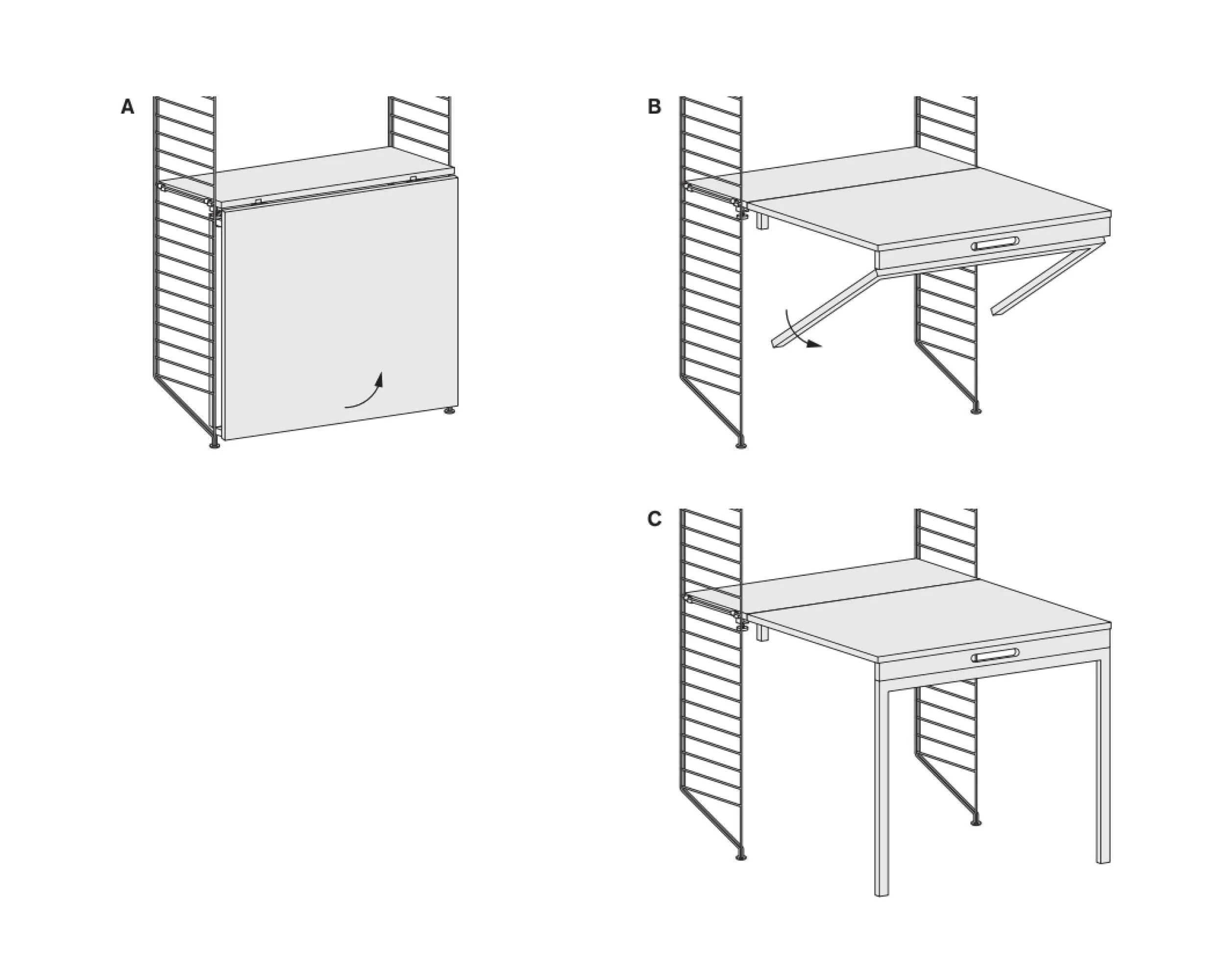 A

B

C